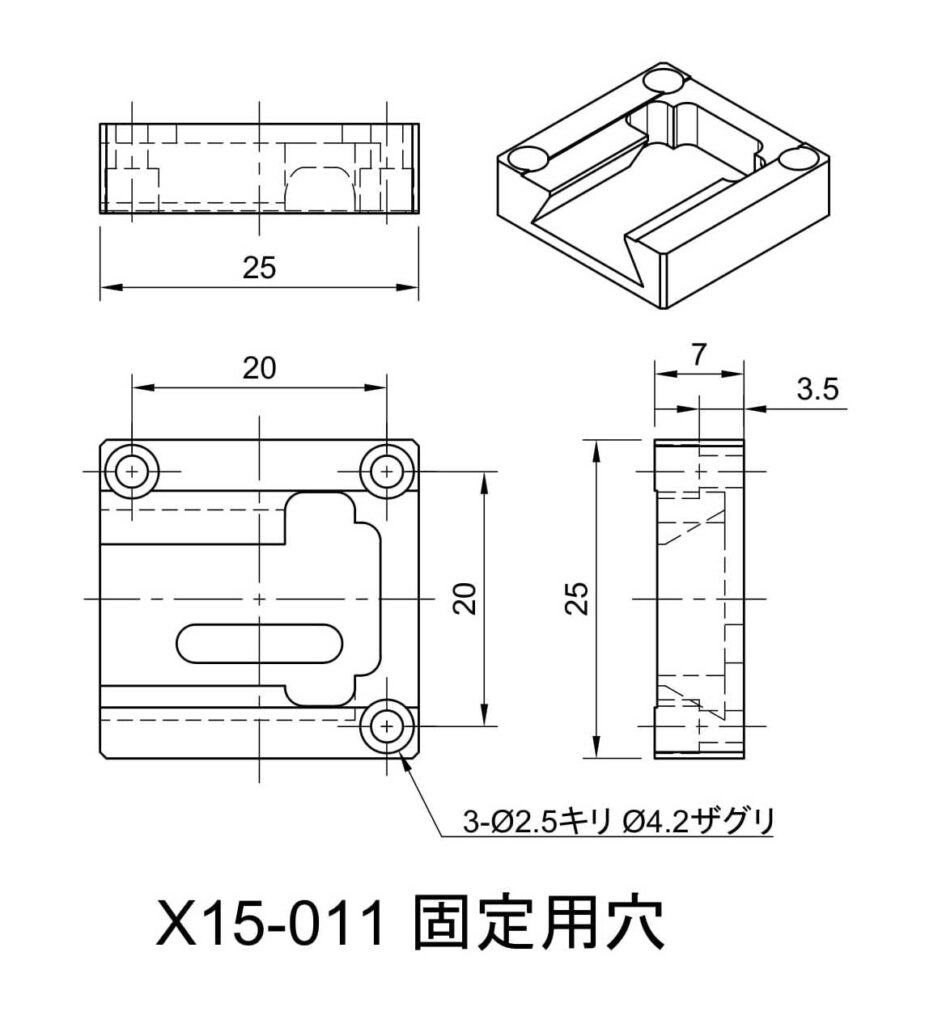 25

20

7

3.5

20

25

3-Ø2.5キリ Ø4.2ザグリ

X15-011 固定用穴